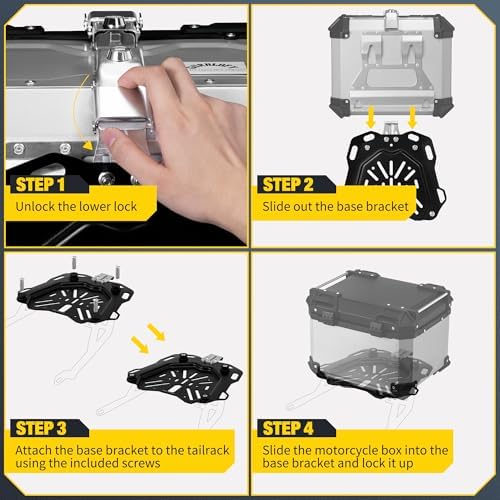 STEP 1
Unlock the lower lock

STEP 2
Slide out the base bracket

STEP 3
Attach the base bracket to the tailrack using the included screws

STEP 4
Slide the motorcycle box into the base bracket and lock it up