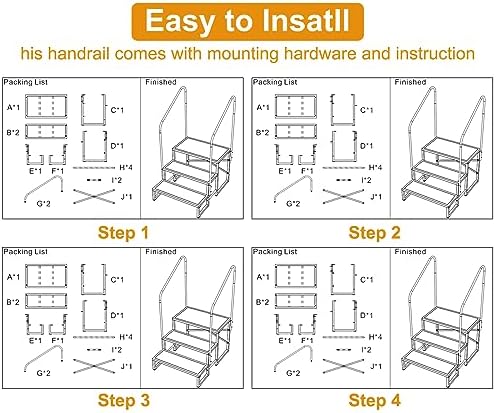 Easy to Insatll

his handrail comes with mounting hardware and instruction

Packing List
A*1
B*2
C*1
D*1
E*1
F*1
H*4
I*2
G*2
J*1
Finished

Step 1

Packing List
A*1
B*2
C*1
D*1
E*1
F*1
H*4
I*2
G*2
J*1
Finished

Step 2

Packing List
A*1
B*2
C*1
D*1
E*1
F*1
H*4
I*2
G*2
J*1
Finished

Step 3

Packing List
A*1
B*2
C*1
D*1
E*1
F*1
H*4
I*2
G*2
J*1
Finished

Step 4