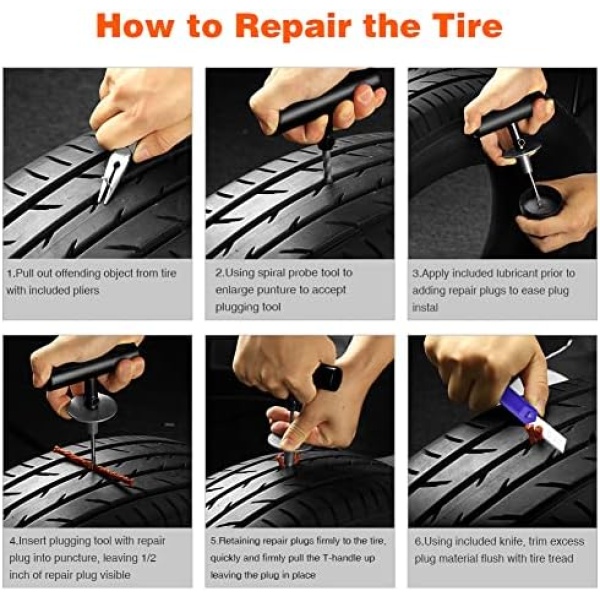 How to Repair the Tire

1.Pull out offending object from tire with included pliers

2.Using spiral probe tool to enlarge punture to accept plugging tool

3.Apply included lubricant prior to adding repair plugs to ease plug instal

4.Insert plugging tool with repair plug into puncture, leaving 1/2 inch of repair plug visible

5.Retaining repair plugs firmly to the tire, quickly and firmly pull the T-handle up leaving the plug in place

6.Using included knife, trim excess plug material flush with tire tread