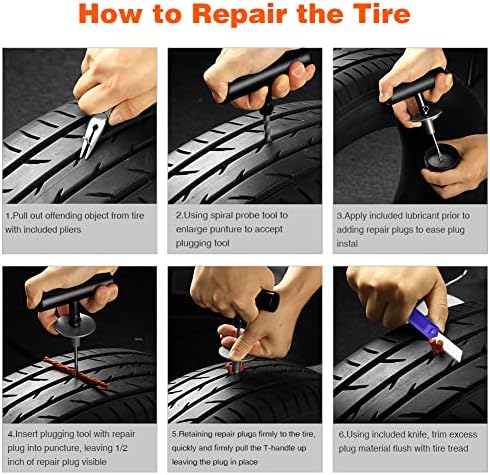 How to Repair the Tire

1.Pull out offending object from tire with included pliers

2.Using spiral probe tool to enlarge punture to accept plugging tool

3.Apply included lubricant prior to adding repair plugs to ease plug instal

4.Insert plugging tool with repair plug into puncture, leaving 1/2 inch of repair plug visible

5.Retaining repair plugs firmly to the tire, quickly and firmly pull the T-handle up leaving the plug in place

6.Using included knife, trim excess plug material flush with tire tread