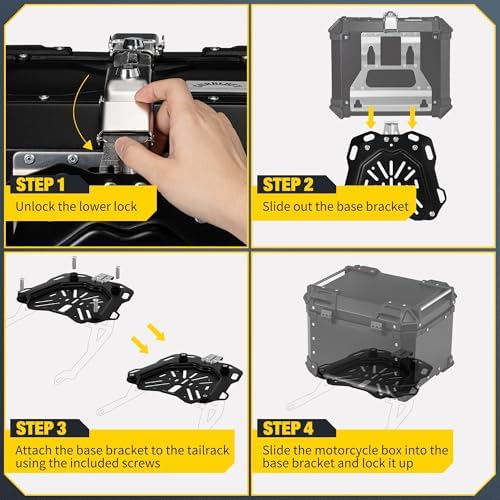 STEP 1
Unlock the lower lock

STEP 2
Slide out the base bracket

STEP 3
Attach the base bracket to the tailrack using the included screws

STEP 4
Slide the motorcycle box into the base bracket and lock it up