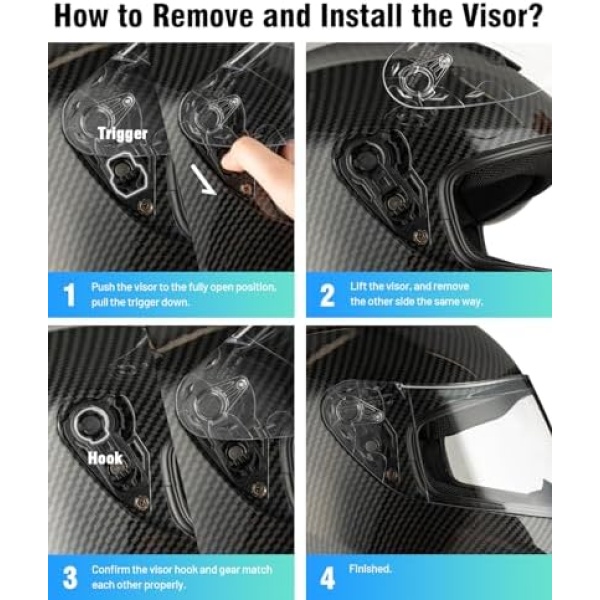 How to Remove and Install the Visor?

Trigger

1 Push the visor to the fully open position, pull the trigger down.

2 Lift the visor, and remove the other side the same way.

Hook

3 Confirm the visor hook and gear match each other properly.

4 Finished.