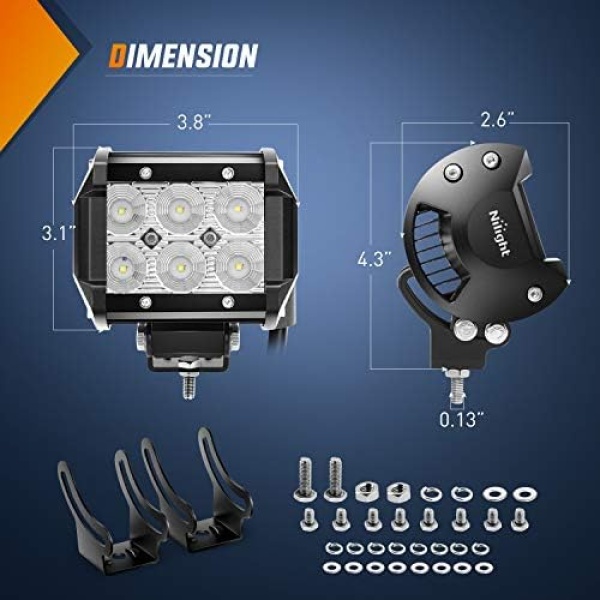 DIMENSION

3.8"

3.1"

2.6"

Nilight

4.3"

0.13"